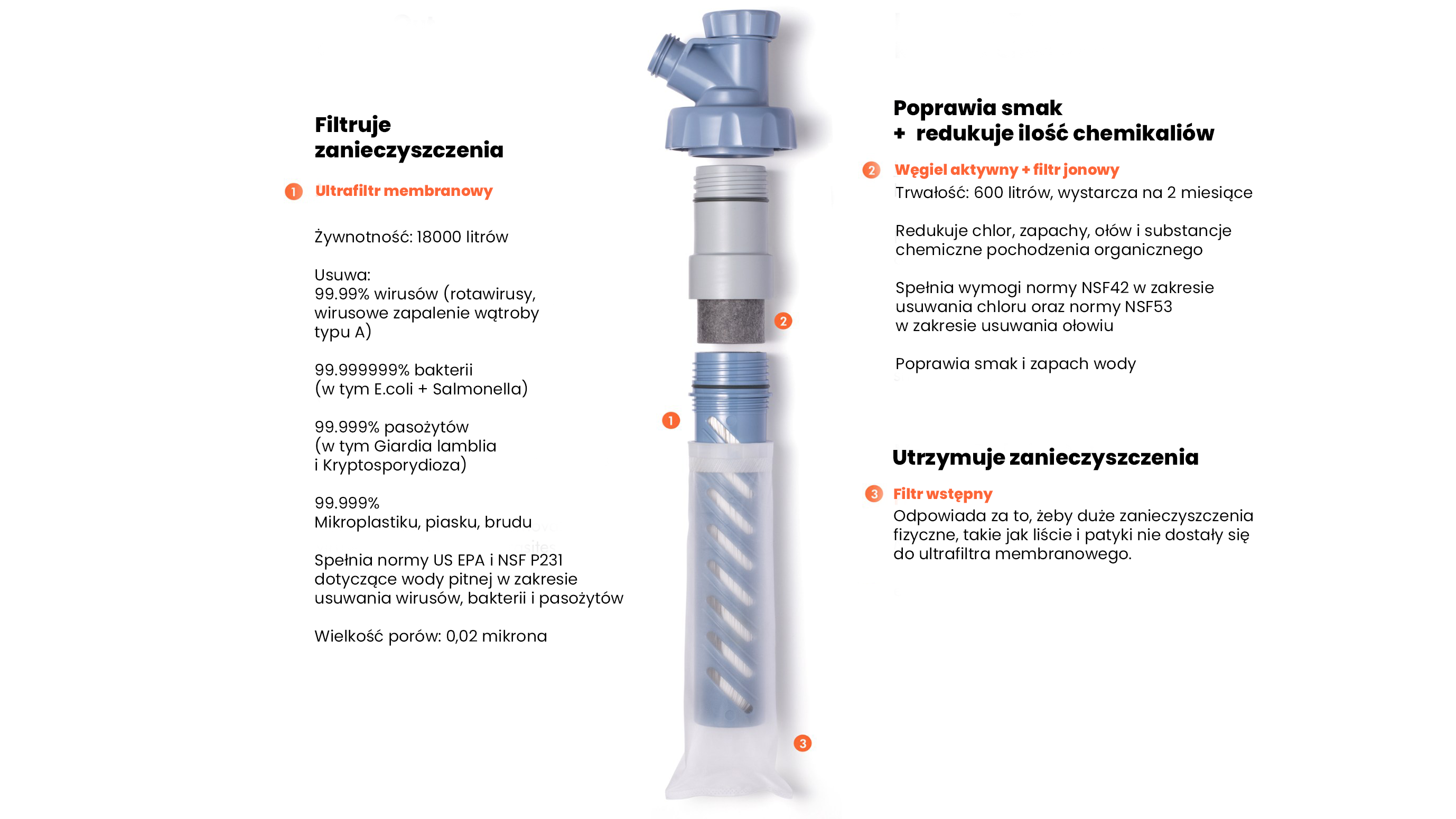 Filtruje zanieczyszczenia

1 Ultrafiltr membranowy

Żywnotność: 18000 litrów

Usuwa:
99.99% wirusów (rotawirusy, wirusowe zapalenie wątroby typu A)

99.999999% bakterii
(w tym E.coli + Salmonella)

99.999% pasożytów
(w tym Giardia lamblia i Kryptosporydioza)

99.999%
Mikroplastiku, piasku, brudu

Spełnia normy US EPA i NSF P231 dotyczące wody pitnej w zakresie usuwania wirusów, bakterii i pasożytów

Wielkość porów: 0,02 mikrona

2

1

3

Poprawia smak
+ redukuje ilość chemikaliów

2 Węgiel aktywny + filtr jonowy
Trwałość: 600 litrów, wystarcza na 2 miesiące

Redukuje chlor, zapachy, ołów i substancje chemiczne pochodzenia organicznego

Spełnia wymogi normy NSF42 w zakresie usuwania chloru oraz normy NSF53 w zakresie usuwania ołowiu

Poprawia smak i zapach wody

Utrzymuje zanieczyszczenia

3 Filtr wstępny
Odpowiada za to, żeby duże zanieczyszczenia fizyczne, takie jak liście i patyki nie dostały się do ultrafiltra membranowego.